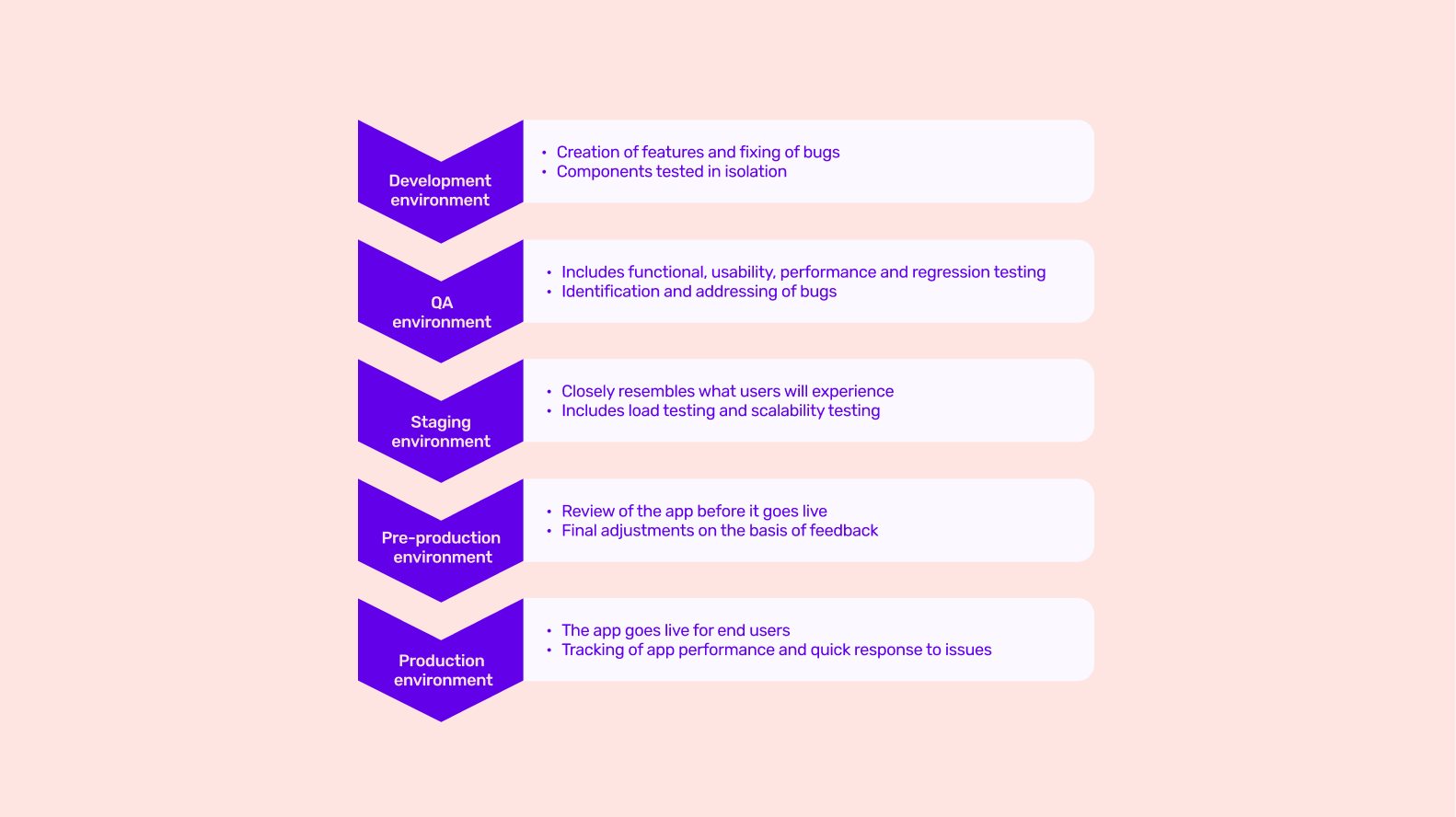 Development environment

• Creation of features and fixing of bugs
• Components tested in isolation

QA environment

• Includes functional, usability, performance and regression testing
• Identification and addressing of bugs

Staging environment

• Closely resembles what users will experience
• Includes load testing and scalability testing

Pre-production environment

• Review of the app before it goes live
• Final adjustments on the basis of feedback

Production environment

• The app goes live for end users
• Tracking of app performance and quick response to issues